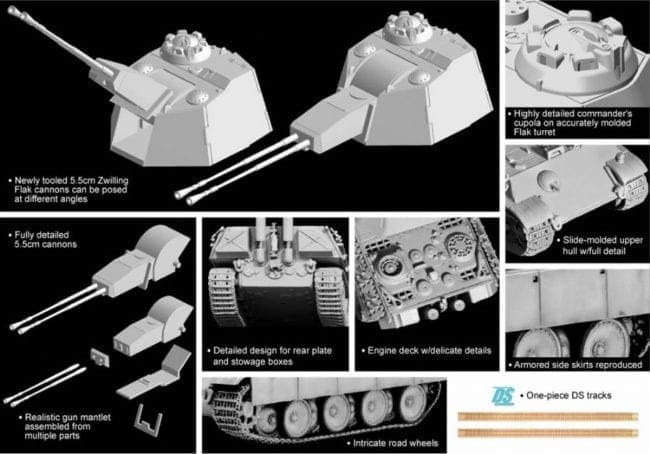 • Newly tooled 5.5cm Zwilling Flak cannons can be posed at different angles

• Highly detailed commander's cupola on accurately molded Flak turret

• Slide-molded upper hull w/full detail

• Fully detailed 5.5cm cannons

• Realistic gun mantlet assembled from multiple parts

• Detailed design for rear plate and stowage boxes

• Engine deck w/delicate details

• Armored side skirts reproduced

• Intricate road wheels

DS • One-piece DS tracks